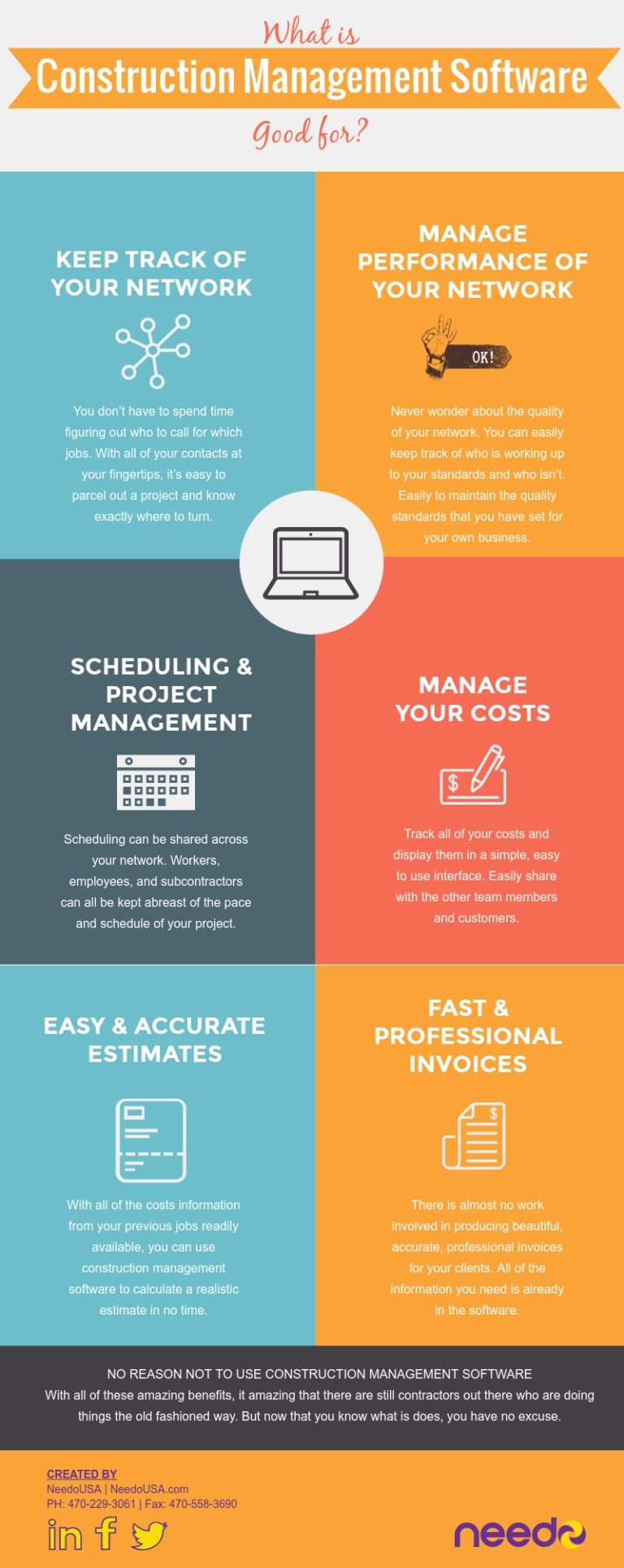 What is
Construction Management Software
Good for?

KEEP TRACK OF YOUR NETWORK

You don't have to spend time figuring out who to call for which jobs. With all of your contacts at your fingertips, it's easy to parcel out a project and know exactly where to turn.

MANAGE PERFORMANCE OF YOUR NETWORK

OK!

Never wonder about the quality of your network. You can easily keep track of who is working up to your standards and who isn't. Easily to maintain the quality standards that you have set for your own business.

SCHEDULING & PROJECT MANAGEMENT

Scheduling can be shared across your network. Workers, employees, and subcontractors can all be kept abreast of the pace and schedule of your project.

MANAGE YOUR COSTS

$

Track all of your costs and display them in a simple, easy to use interface. Easily share with the other team members and customers.

EASY & ACCURATE ESTIMATES

With all of the costs information from your previous jobs readily available, you can use construction management software to calculate a realistic estimate in no time.

FAST & PROFESSIONAL INVOICES

$

There is almost no work involved in producing beautiful, accurate, professional invoices for your clients. All of the information you need is already in the software.

NO REASON NOT TO USE CONSTRUCTION MANAGEMENT SOFTWARE
With all of these amazing benefits, it amazing that there are still contractors out there who are doing things the old fashioned way. But now that you know what is does, you have no excuse.

CREATED BY
NeedoUSA | NeedoUSA.com
PH: 470-229-3061 | Fax: 470-558-3690

in f

needo