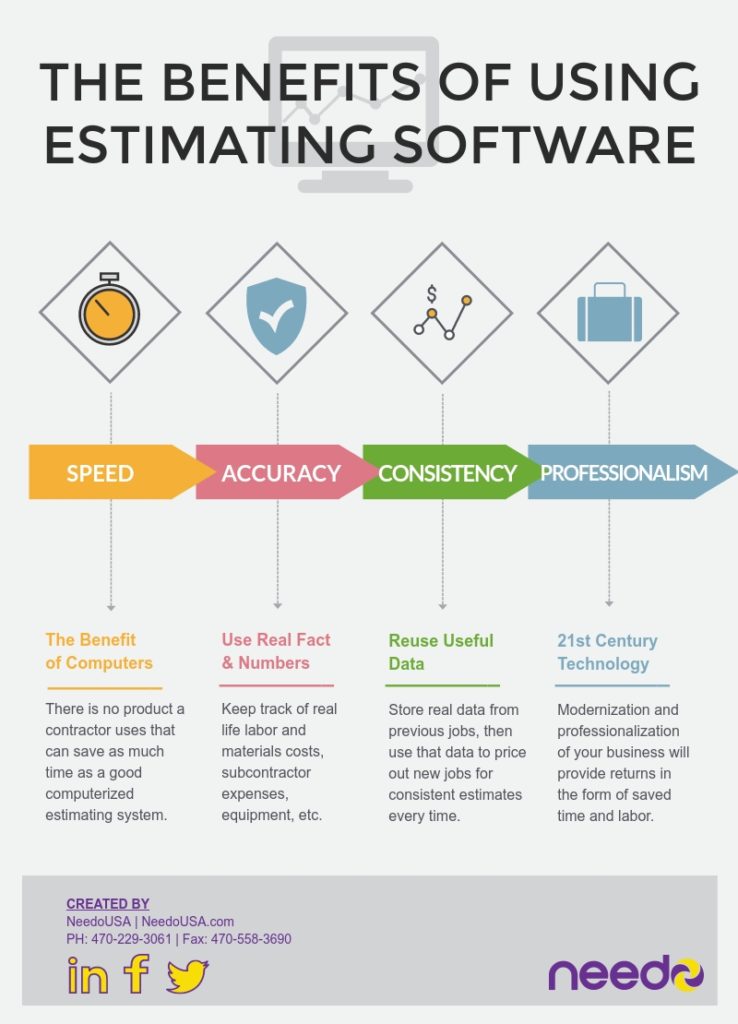 THE BENEFITS OF USING ESTIMATING SOFTWARE

$

SPEED

ACCURACY

CONSISTENCY

PROFESSIONALISM

The Benefit of Computers

There is no product a contractor uses that can save as much time as a good computerized estimating system.

Use Real Fact & Numbers

Keep track of real life labor and materials costs, subcontractor expenses, equipment, etc.

Reuse Useful Data

Store real data from previous jobs, then use that data to price out new jobs for consistent estimates every time.

21st Century Technology

Modernization and professionalization of your business will provide returns in the form of saved time and labor.

CREATED BY
NeedoUSA | NeedoUSA.com
PH: 470-229-3061 | Fax: 470-558-3690

in f

needo